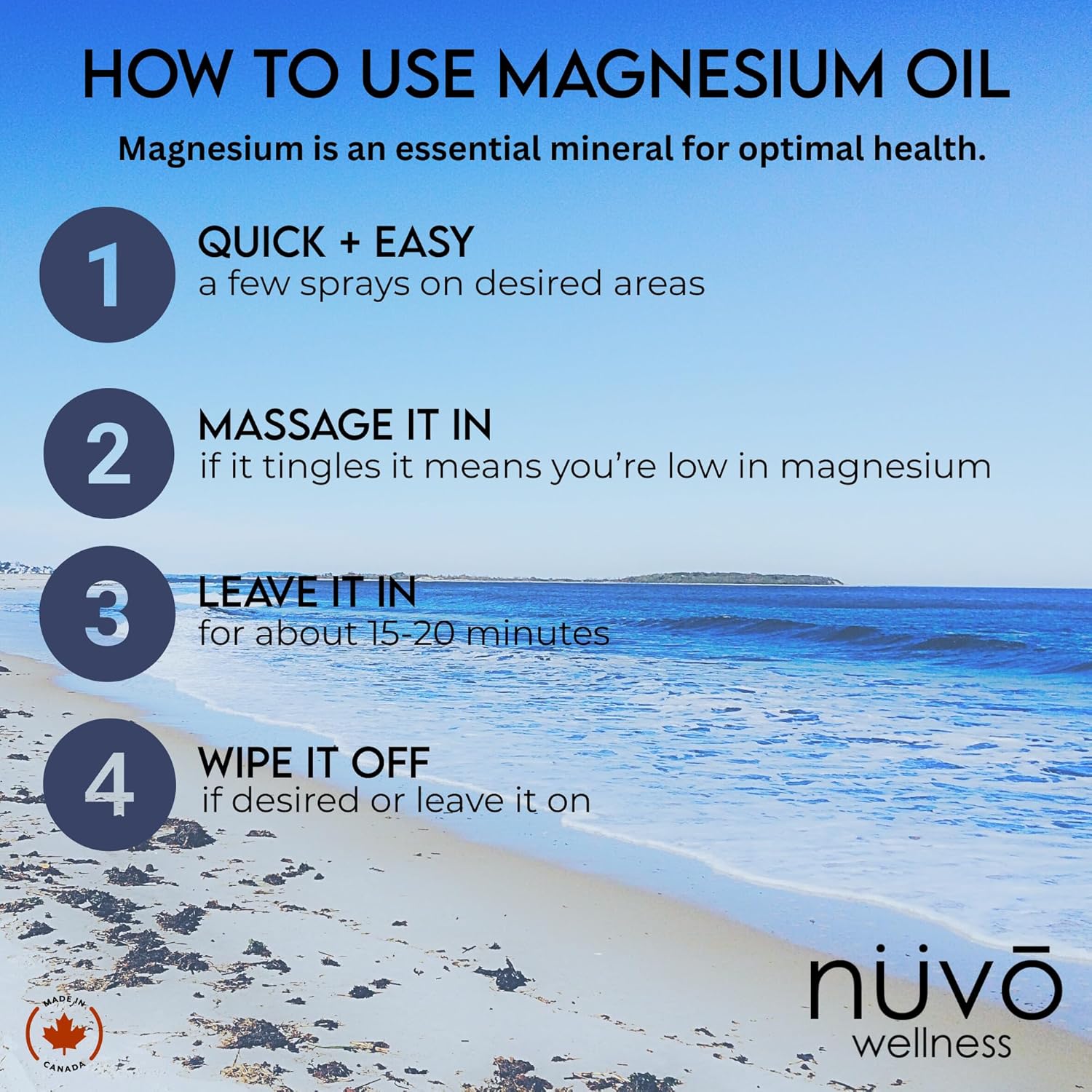 HOW TO USE MAGNESIUM OIL

Magnesium is an essential mineral for optimal health.

1

QUICK + EASY
a few sprays on desired areas

2

MASSAGE IT IN
if it tingles it means you're low in magnesium

3

LEAVE IT IN
for about 15-20 minutes

4

WIPE IT OFF
if desired or leave it on

MADE IN CANADA

nüvō
wellness